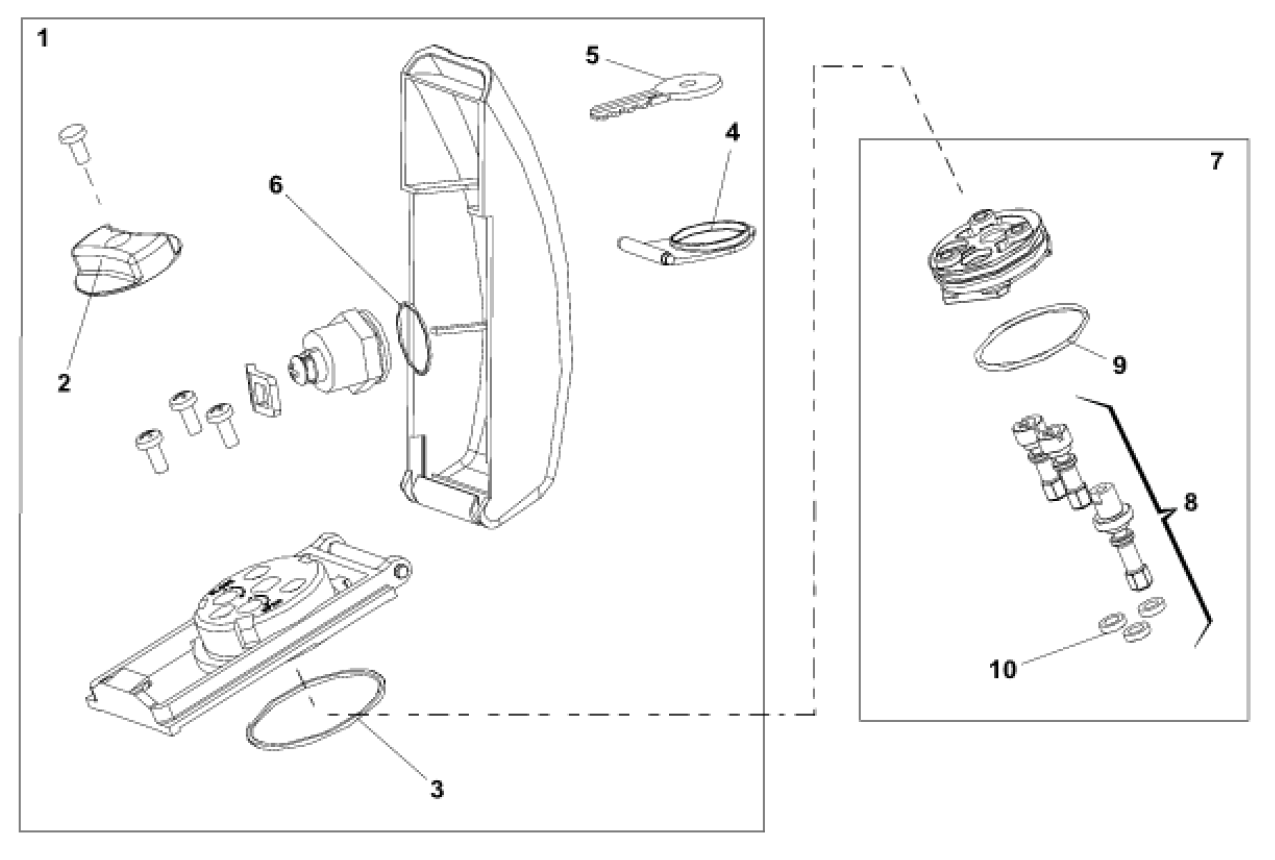 1
5
4
6
2
3
7
9
8
10